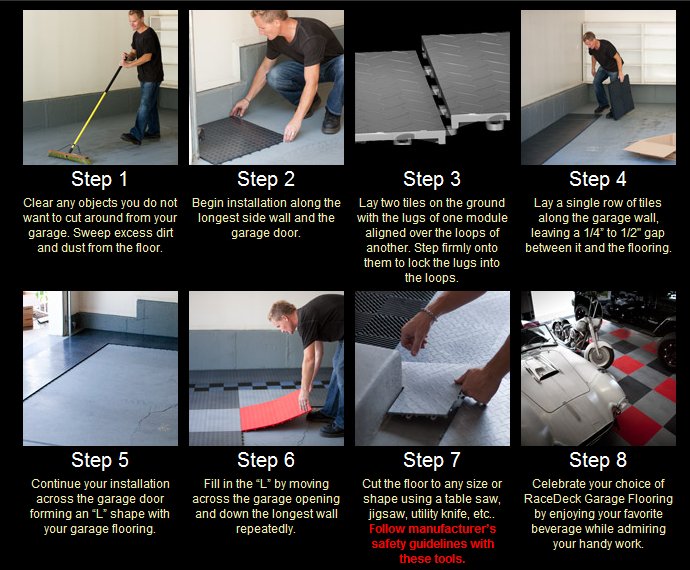 Step 1
Clear any objects you do not want to cut around from your garage. Sweep excess dirt and dust from the floor.

Step 2
Begin installation along the longest side wall and the garage door.

Step 3
Lay two tiles on the ground with the lugs of one module aligned over the loops of another. Step firmly onto them to lock the lugs into the loops.

Step 4
Lay a single row of tiles along the garage wall, leaving a 1/4" to 1/2" gap between it and the flooring.

Step 5
Continue your installation across the garage door forming an "L" shape with your garage flooring.

Step 6
Fill in the "L" by moving across the garage opening and down the longest wall repeatedly.

Step 7
Cut the floor to any size or shape using a table saw, jigsaw, utility knife, etc.. Follow manufacturer's safety guidelines with these tools.

Step 8
Celebrate your choice of RaceDeck Garage Flooring by enjoying your favorite beverage while admiring your handy work.